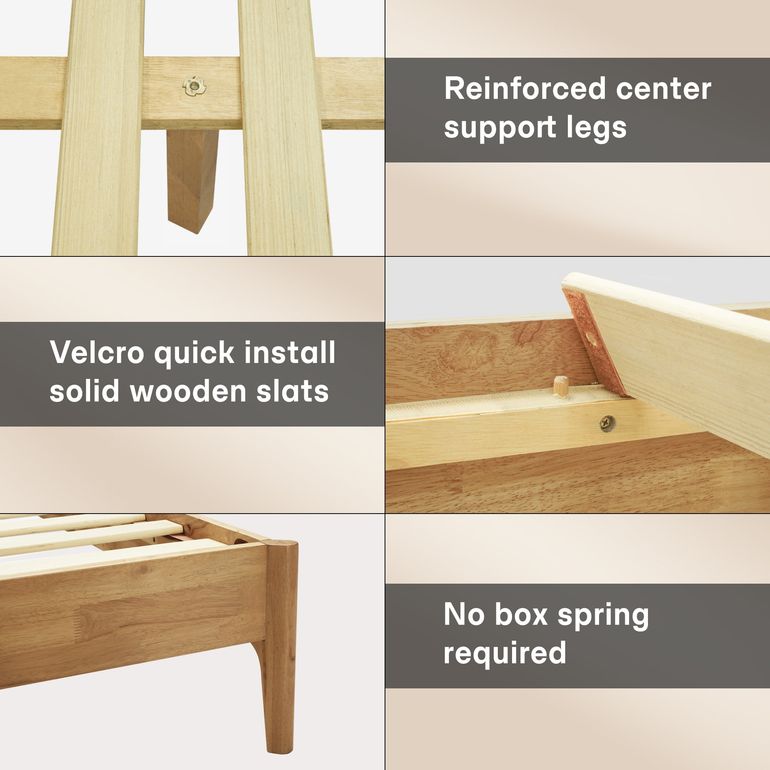 Reinforced center support legs

Velcro quick install solid wooden slats

No box spring required